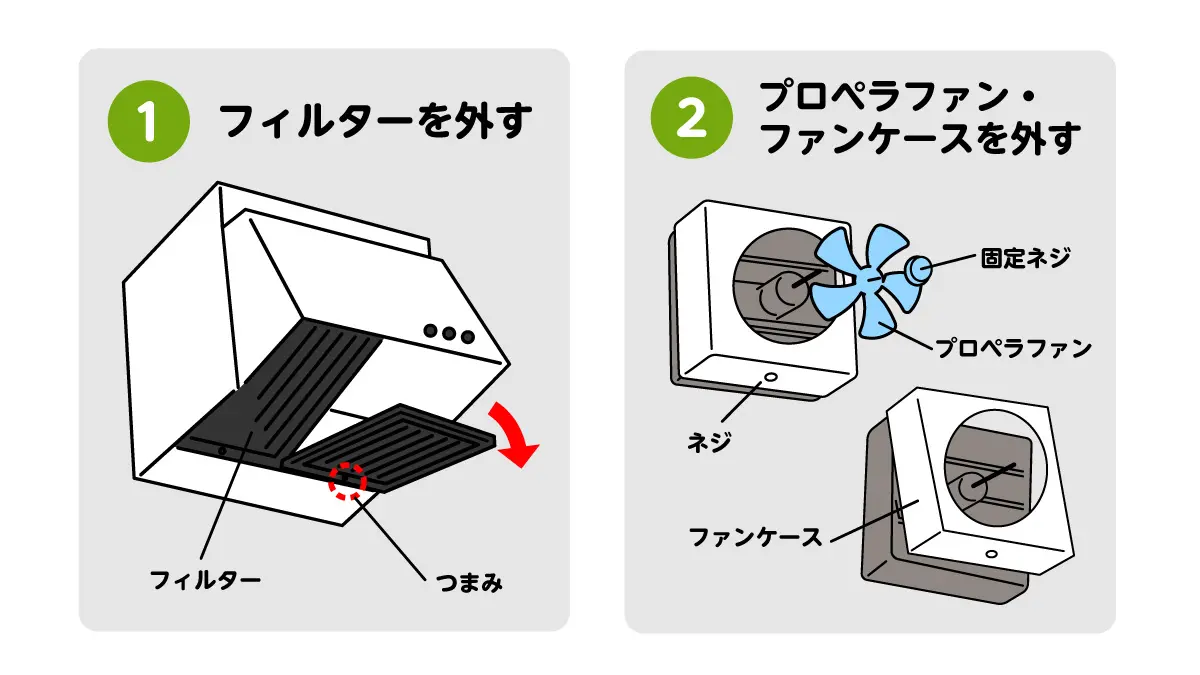 1 フィルターを外す

フィルター

つまみ

2 プロペラファン・ファンケースを外す

固定ネジ

プロペラファン

ネジ

ファンケース